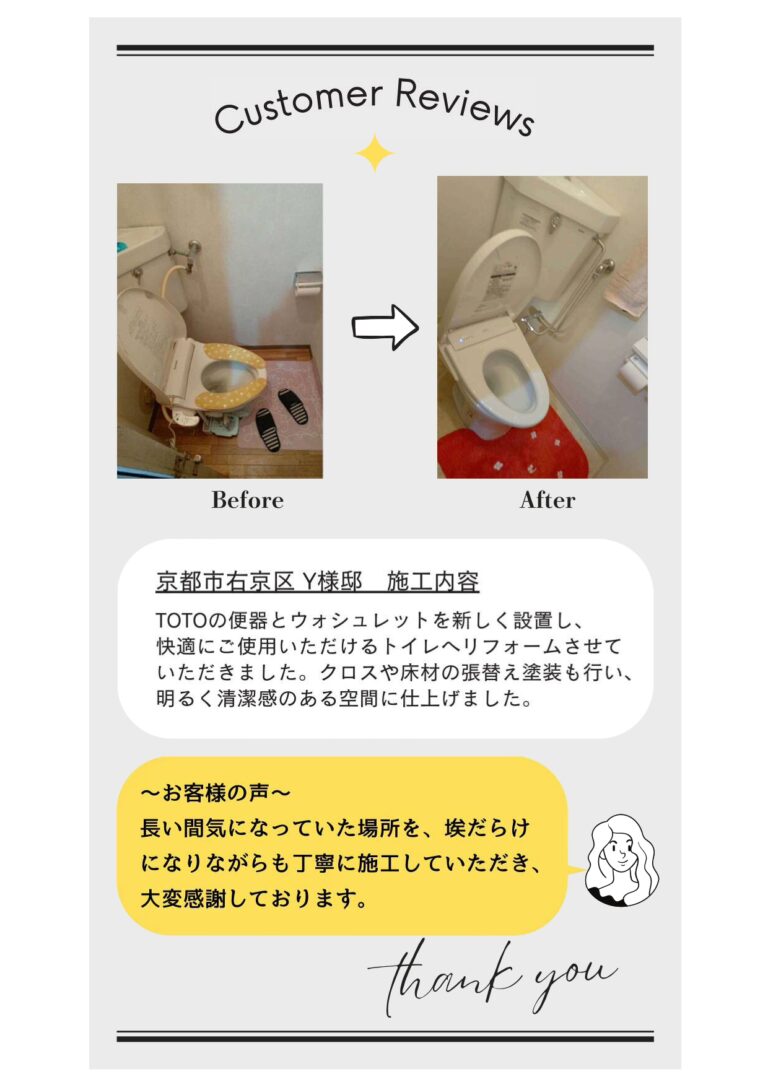 Customer Reviews

Before

After

京都市右京区 Y様邸　施工内容

TOTOの便器とウォシュレットを新しく設置し、快適にご使用いただけるトイレへリフォームさせていただきました。クロスや床材の張替え塗装も行い、明るく清潔感のある空間に仕上げました。

〜お客様の声〜
長い間気になっていた場所を、埃だらけになりながらも丁寧に施工していただき、大変感謝しております。

thank you